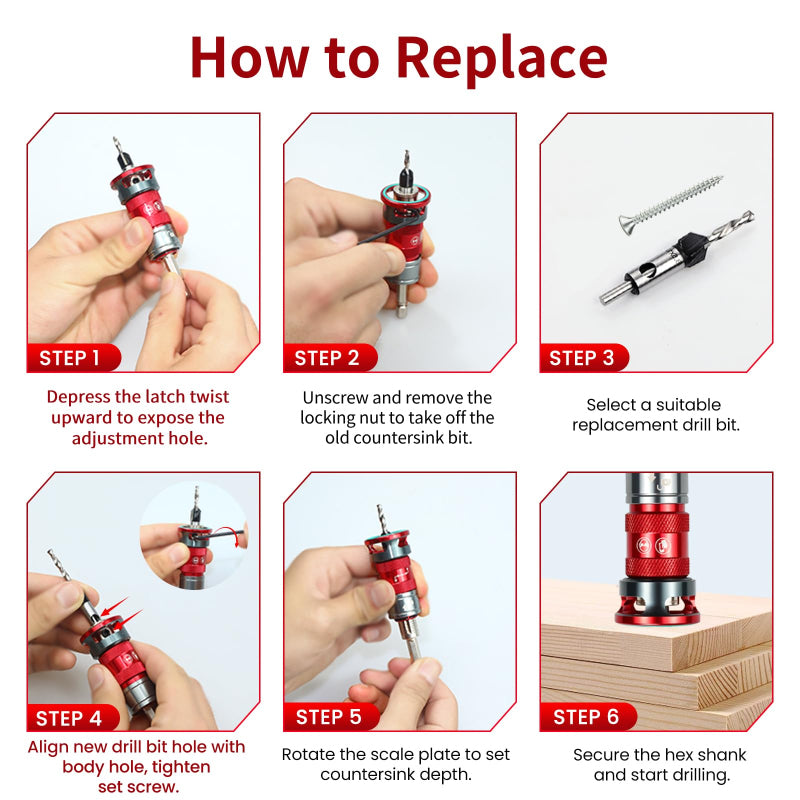 How to Replace

STEP 1

Depress the latch twist upward to expose the adjustment hole.

STEP 2

Unscrew and remove the locking nut to take off the old countersink bit.

STEP 3

Select a suitable replacement drill bit.

STEP 4

Align new drill bit hole with body hole, tighten set screw.

STEP 5

Rotate the scale plate to set countersink depth.

STEP 6

Secure the hex shank and start drilling.