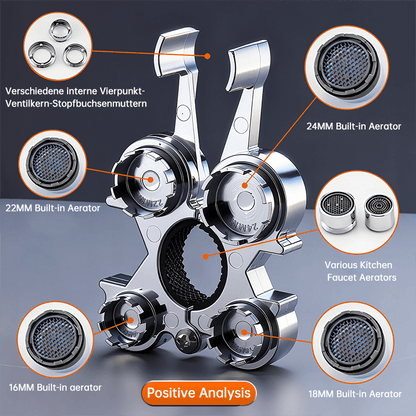 Verschiedene interne Vierpunkt-Ventilkern-Stopfbuchsenmuttern

24MM Built-in Aerator

22MM Built-in Aerator

22MM

24MM

Various Kitchen Faucet Aerators

16MM Built-in aerator

Positive Analysis

18MM Built-in Aerator