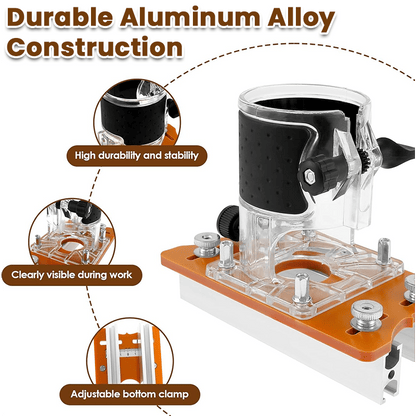 Durable Aluminum Alloy Construction

High durability and stability

Clearly visible during work

Adjustable bottom clamp