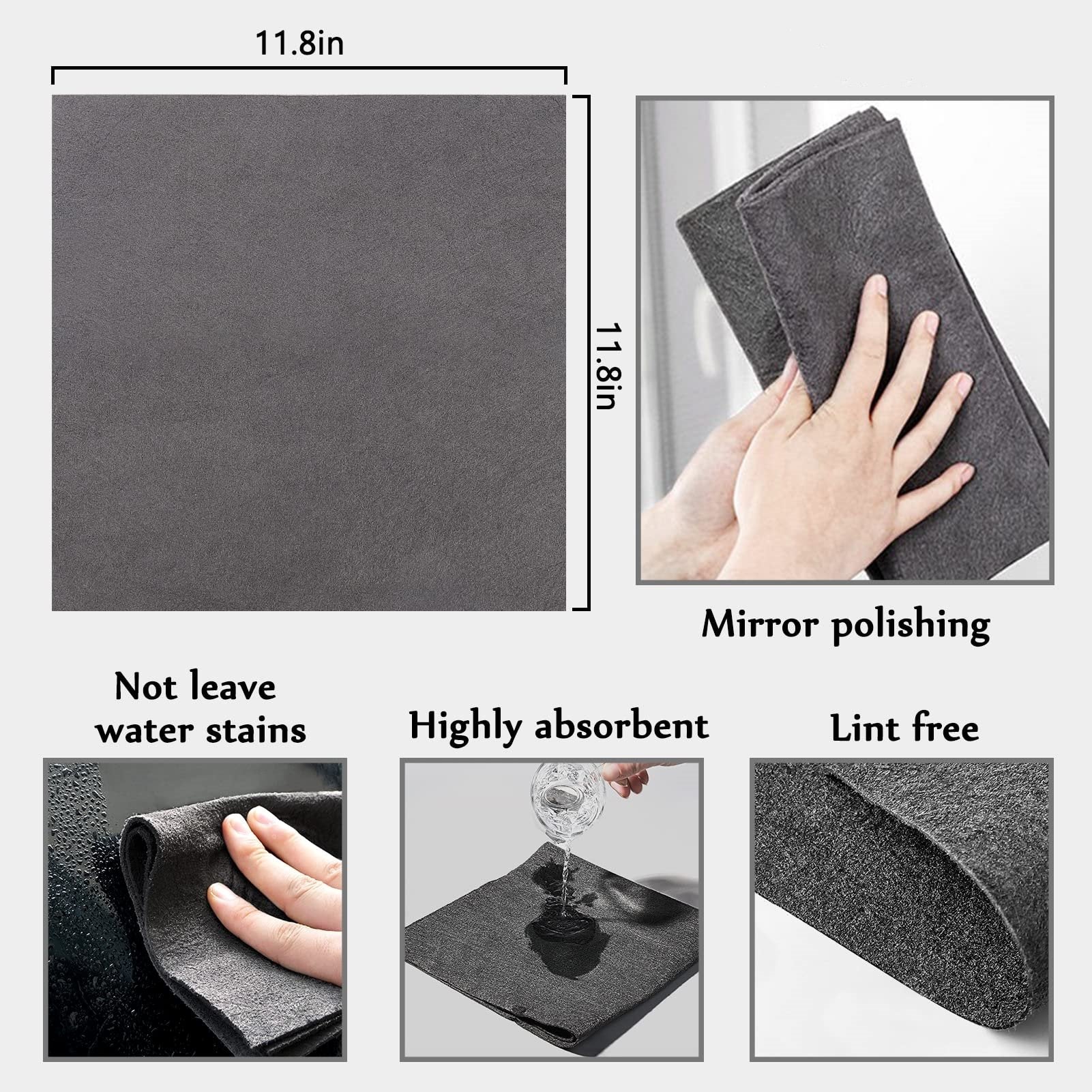 11.8in

11.8in

Mirror polishing

Not leave water stains

Highly absorbent

Lint free