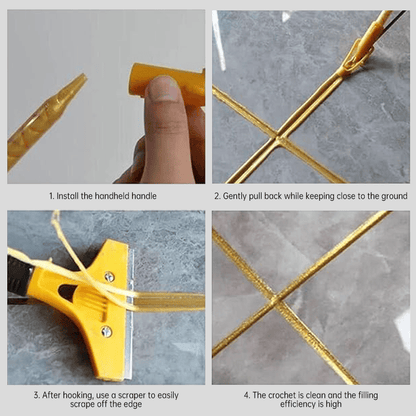 1. Install the handheld handle

2. Gently pull back while keeping close to the ground

3. After hooking, use a scraper to easily scrape off the edge

4. The crochet is clean and the filling efficiency is high