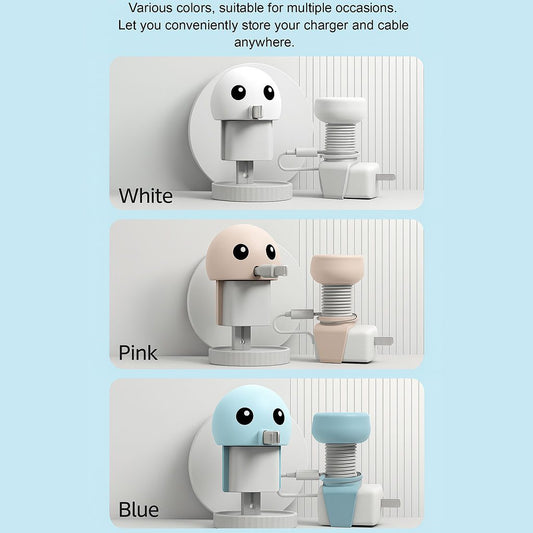 Various colors, suitable for multiple occasions.
Let you conveniently store your charger and cable anywhere.

White

Pink

Blue