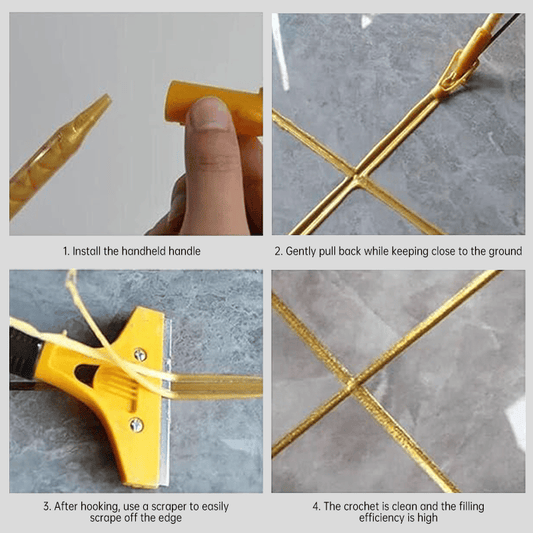 1. Install the handheld handle

2. Gently pull back while keeping close to the ground

3. After hooking, use a scraper to easily scrape off the edge

4. The crochet is clean and the filling efficiency is high