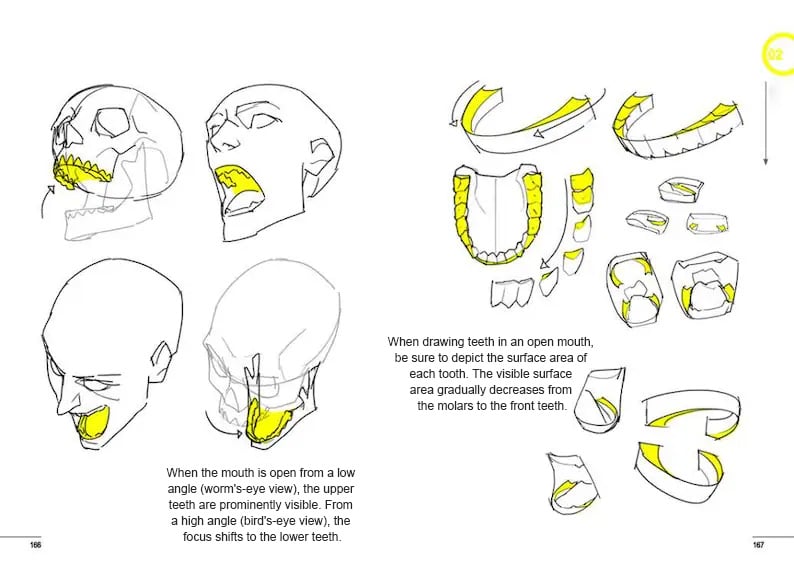 02

When drawing teeth in an open mouth, be sure to depict the surface area of each tooth. The visible surface area gradually decreases from the molars to the front teeth.

When the mouth is open from a low angle (worm's-eye view), the upper teeth are prominently visible. From a high angle (bird's-eye view), the focus shifts to the lower teeth.

166

167