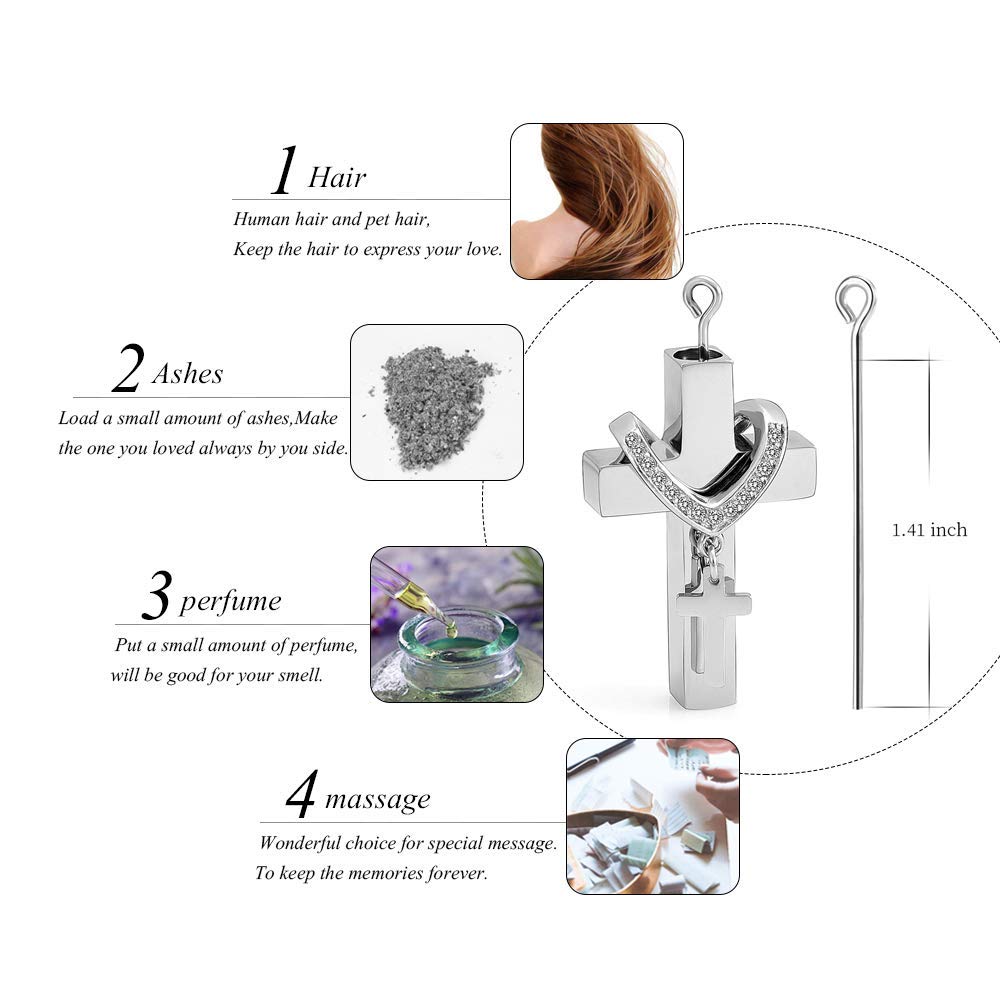 1 Hair
Human hair and pet hair,
Keep the hair to express your love.

2 Ashes
Load a small amount of ashes,Make the one you loved always by you side.

3 perfume
Put a small amount of perfume, will be good for your smell.

4 massage
Wonderful choice for special message. To keep the memories forever.

1.41 inch