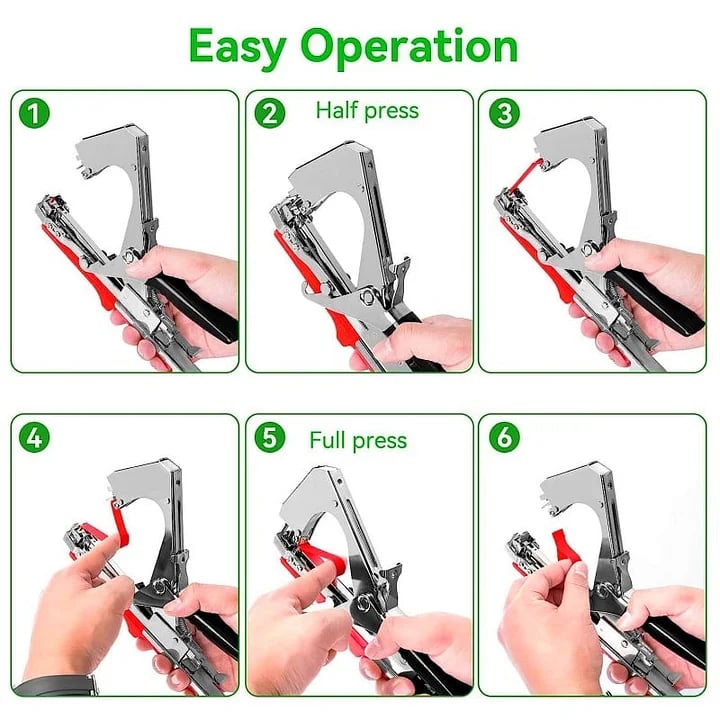 Easy Operation

1

2 Half press

3

4

5 Full press

6