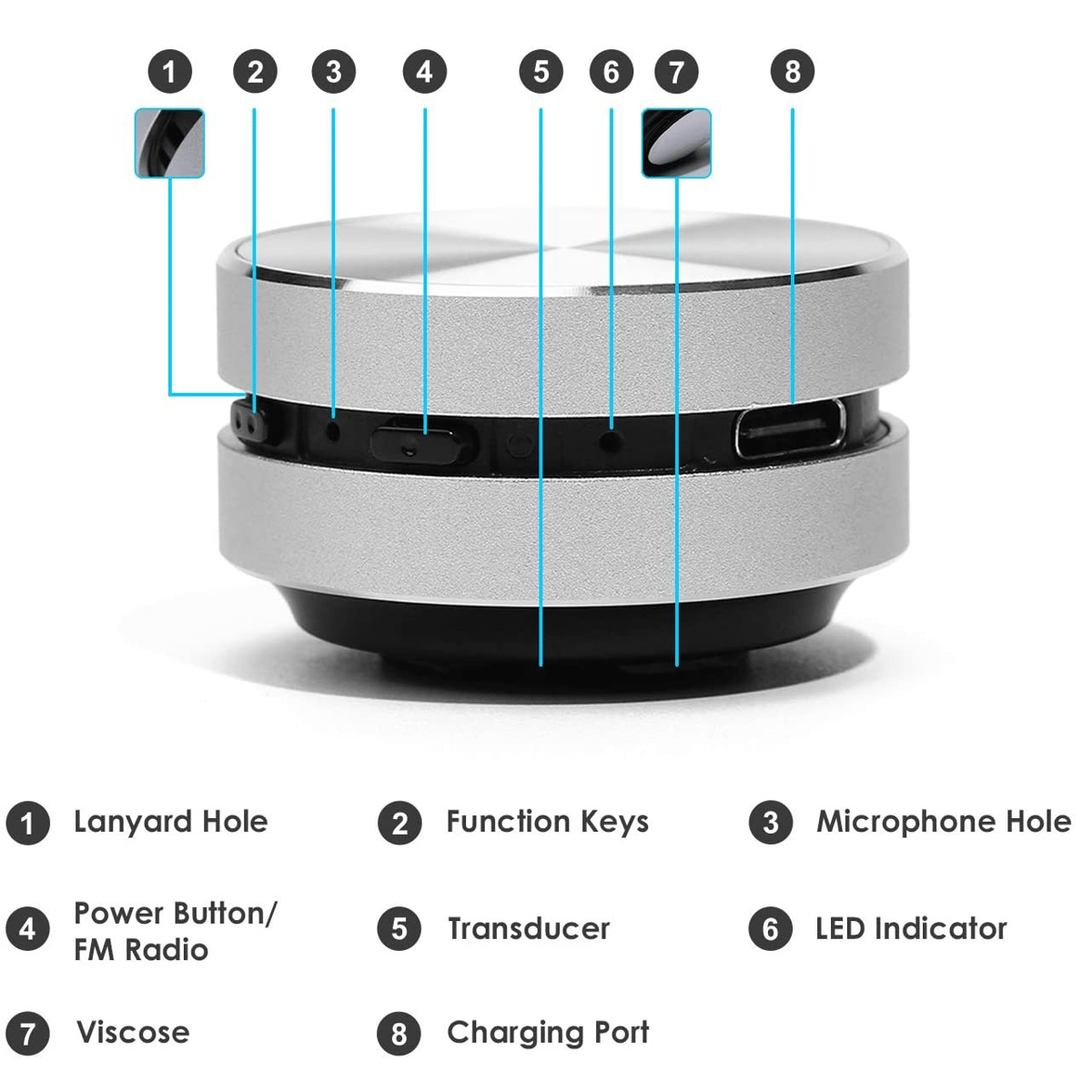 1 2 3 4 5 6 7 8

1 Lanyard Hole
2 Function Keys
3 Microphone Hole
4 Power Button/ FM Radio
5 Transducer
6 LED Indicator
7 Viscose
8 Charging Port