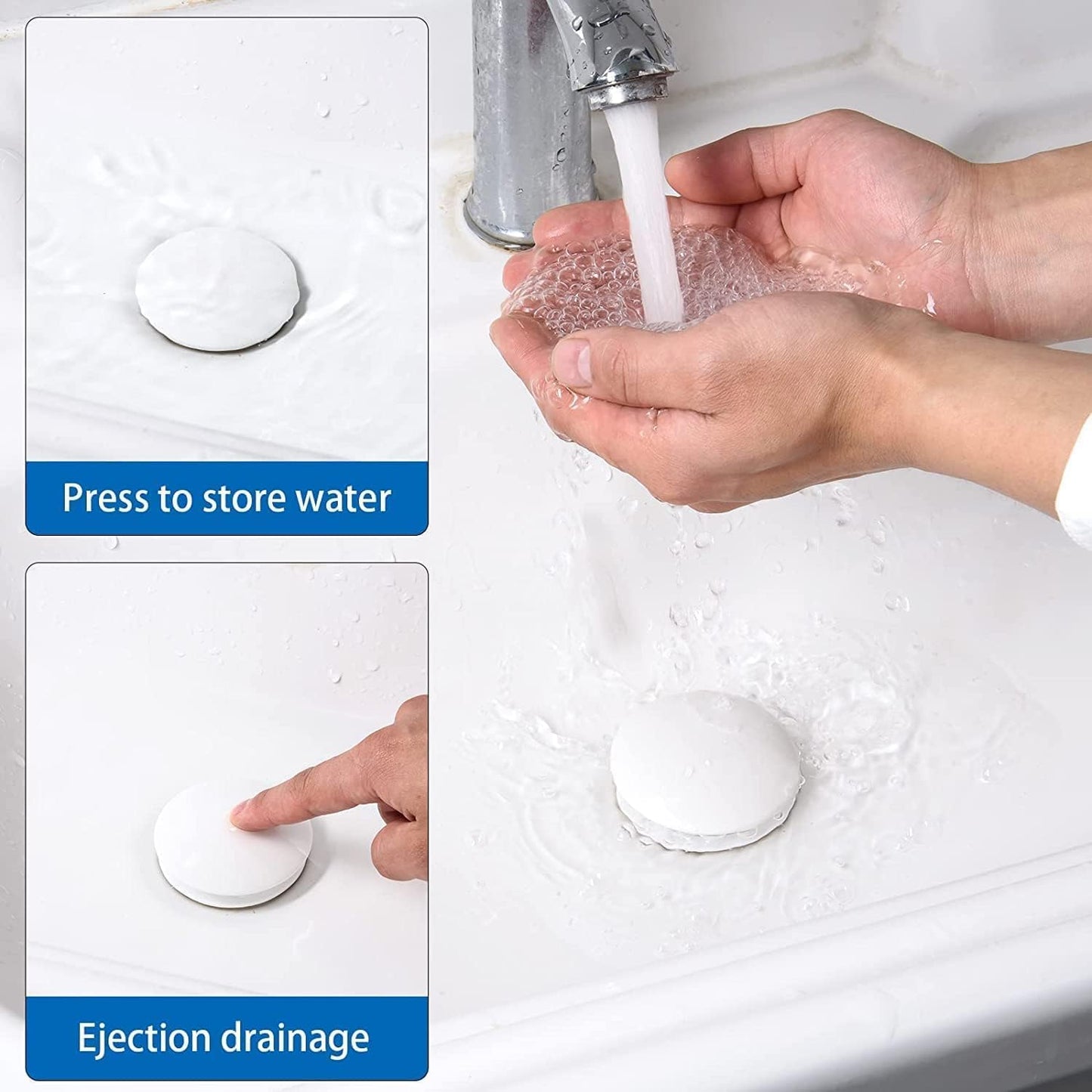 Press to store water

Ejection drainage