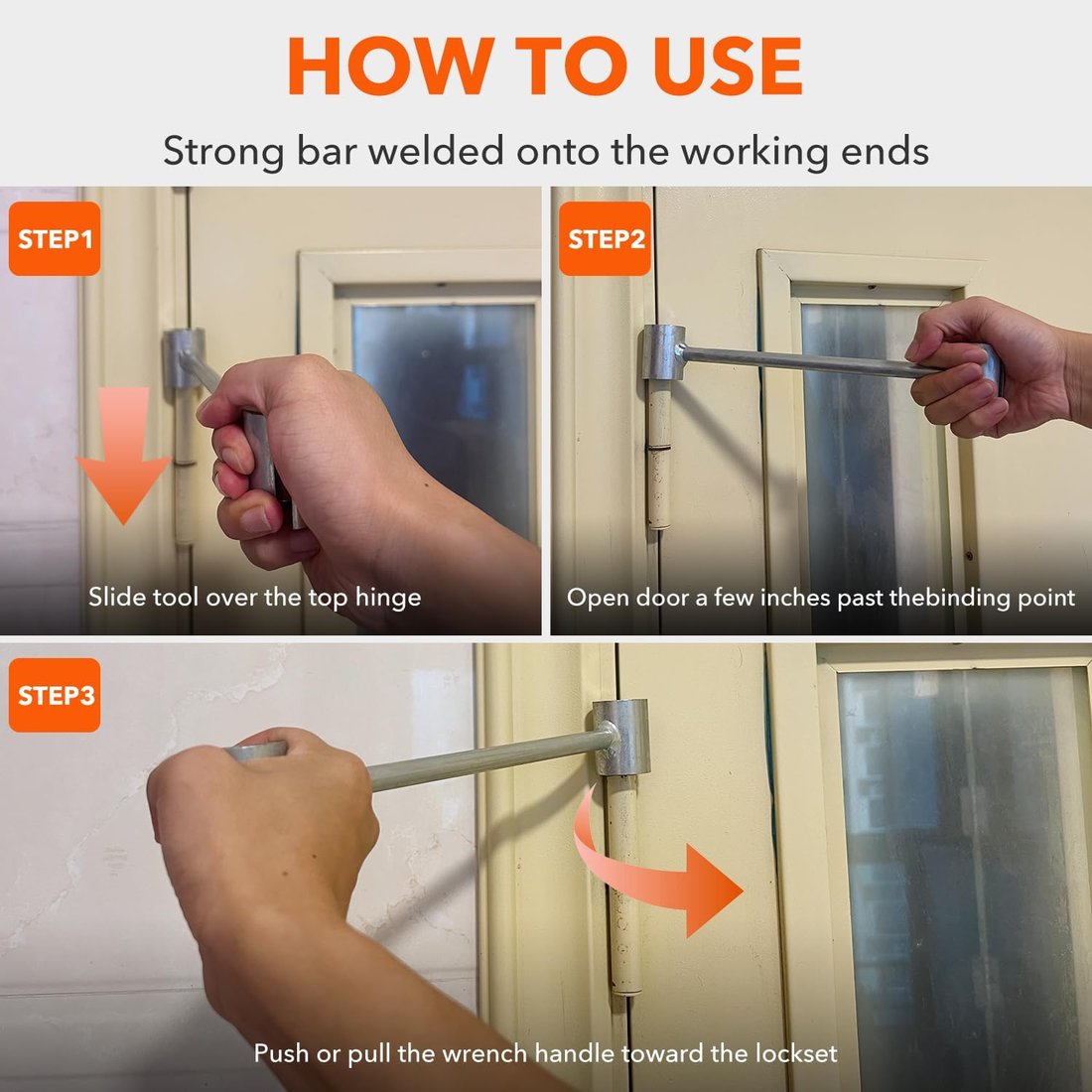 HOW TO USE

Strong bar welded onto the working ends

STEP1

Slide tool over the top hinge

STEP2

Open door a few inches past thebinding point

STEP3

Push or pull the wrench handle toward the lockset