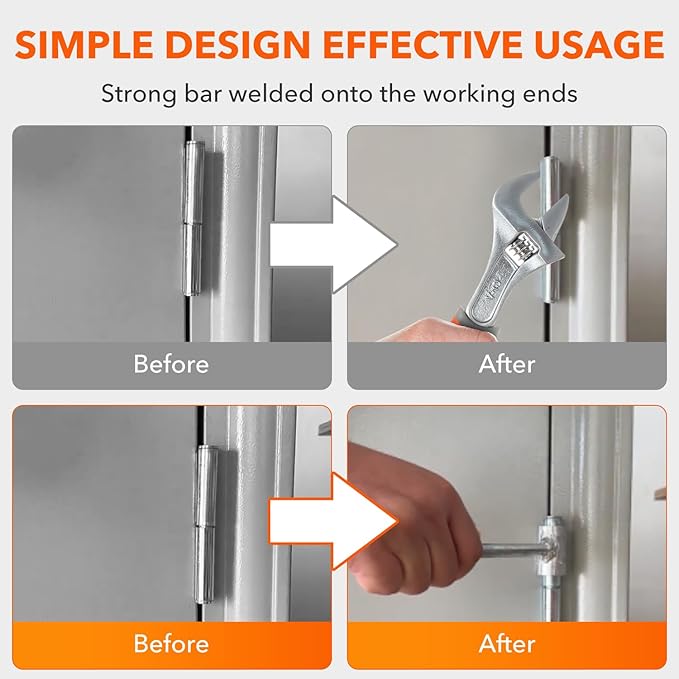 SIMPLE DESIGN EFFECTIVE USAGE

Strong bar welded onto the working ends

Before

After

Before

After