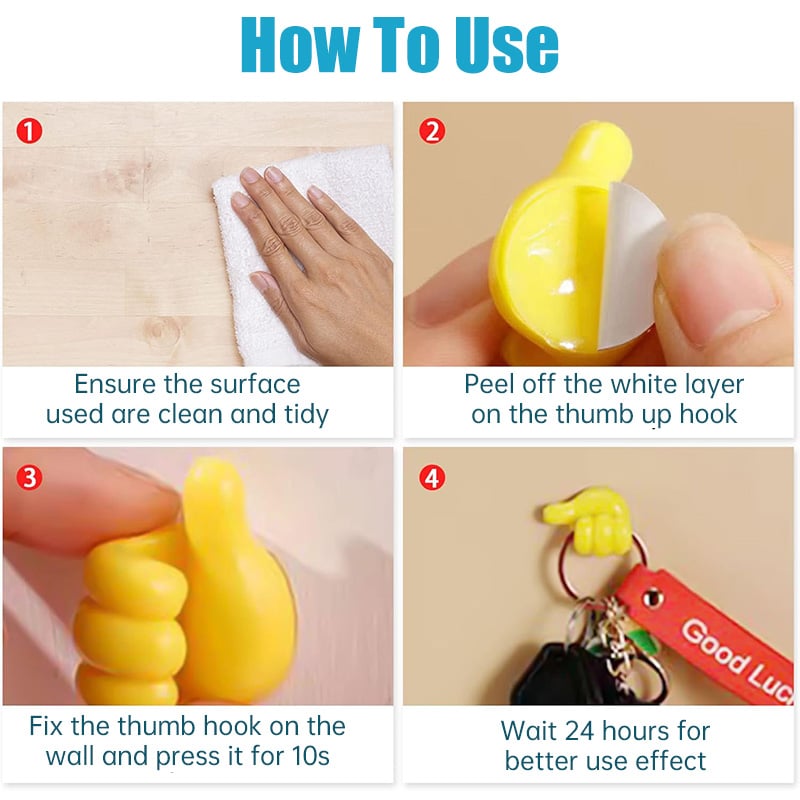 How To Use

1

Ensure the surface used are clean and tidy

2

Peel off the white layer on the thumb up hook

3

Fix the thumb hook on the wall and press it for 10s

4

Good Luc

Wait 24 hours for better use effect