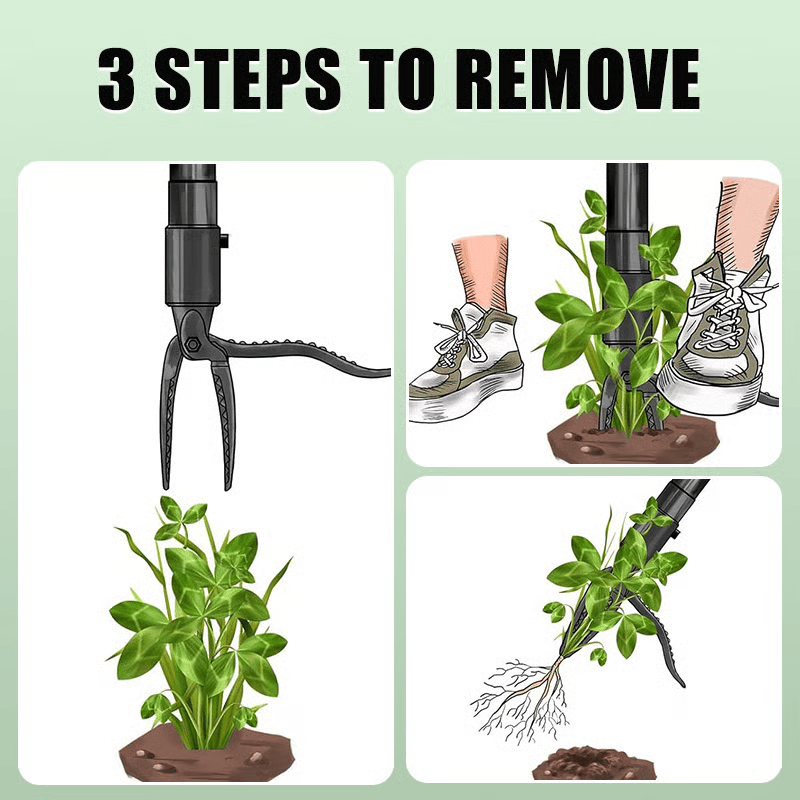 3 STEPS TO REMOVE