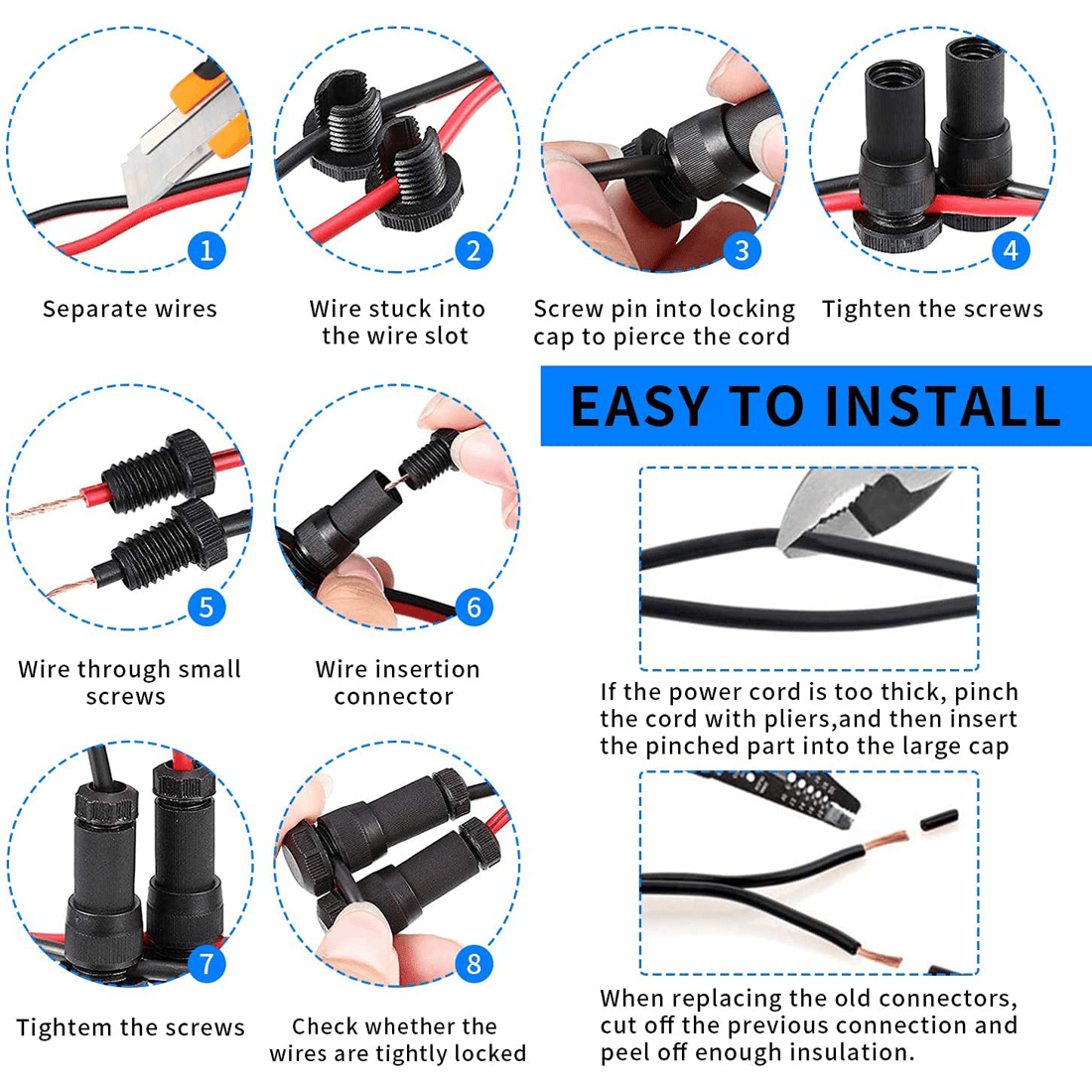 1
Separate wires

2
Wire stuck into the wire slot

3
Screw pin into locking cap to pierce the cord

4
Tighten the screws

EASY TO INSTALL

5
Wire through small screws

6
Wire insertion connector

If the power cord is too thick, pinch the cord with pliers,and then insert the pinched part into the large cap

7
Tightem the screws

8
Check whether the wires are tightly locked

When replacing the old connectors, cut off the previous connection and peel off enough insulation.