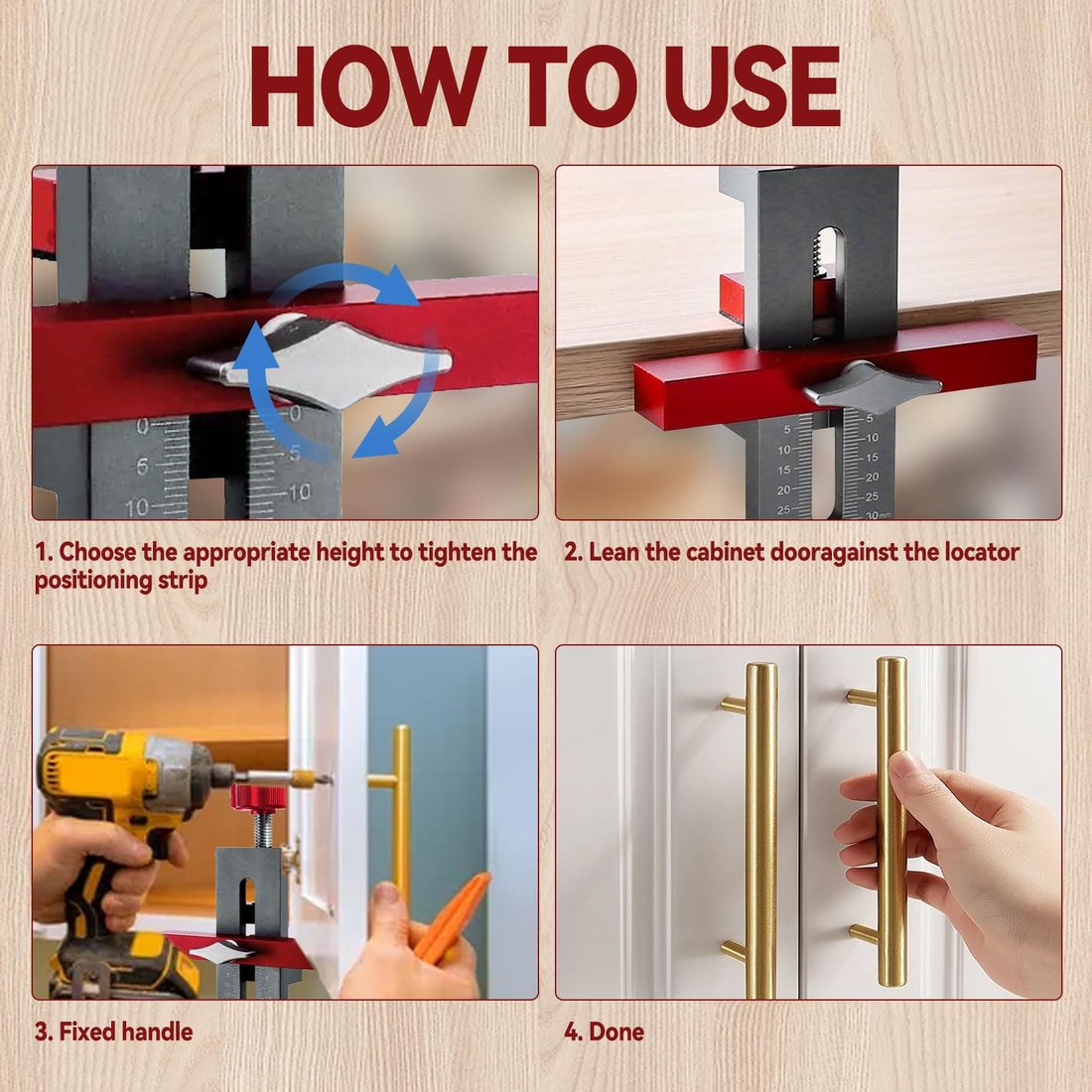 HOW TO USE

0
5
10
0
5
10

5
10
15
20
25
5
10
15
20
25
30mm

1. Choose the appropriate height to tighten the positioning strip

2. Lean the cabinet dooragainst the locator

3. Fixed handle

4. Done