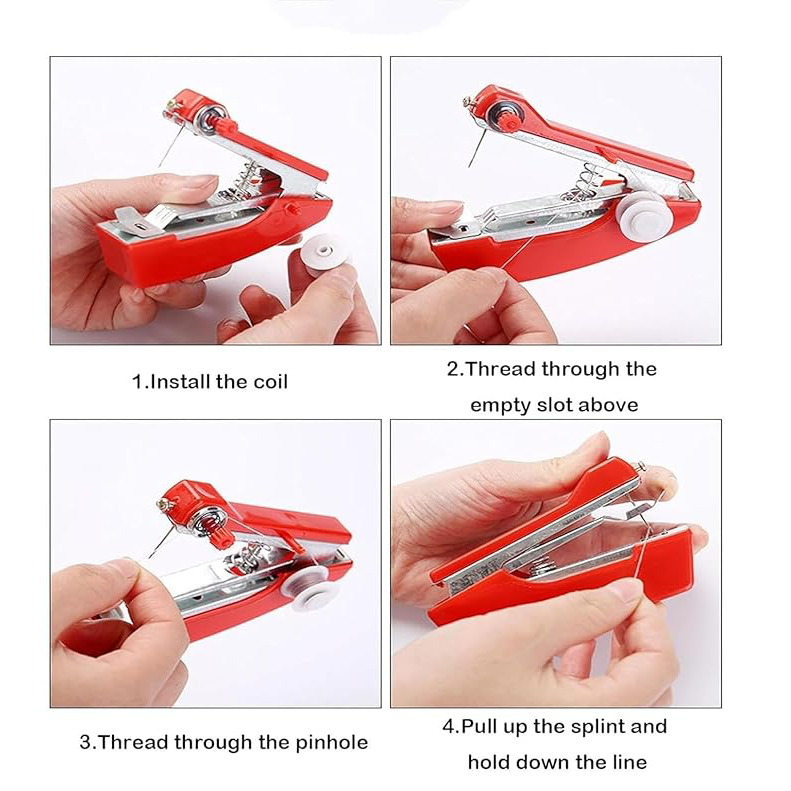 1.Install the coil

2.Thread through the empty slot above

3.Thread through the pinhole

4.Pull up the splint and hold down the line