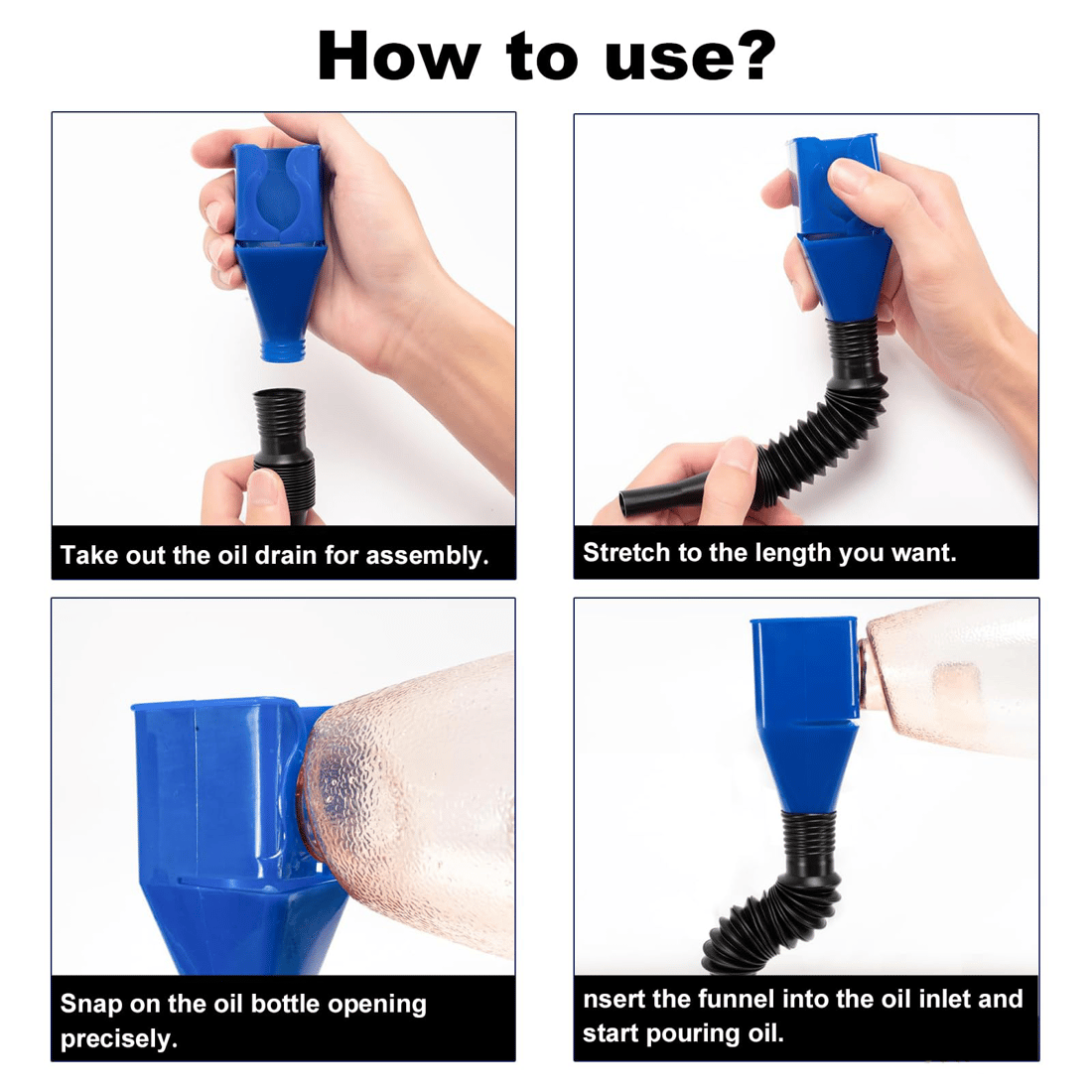 How to use?

Take out the oil drain for assembly.

Stretch to the length you want.

Snap on the oil bottle opening precisely.

nsert the funnel into the oil inlet and start pouring oil.