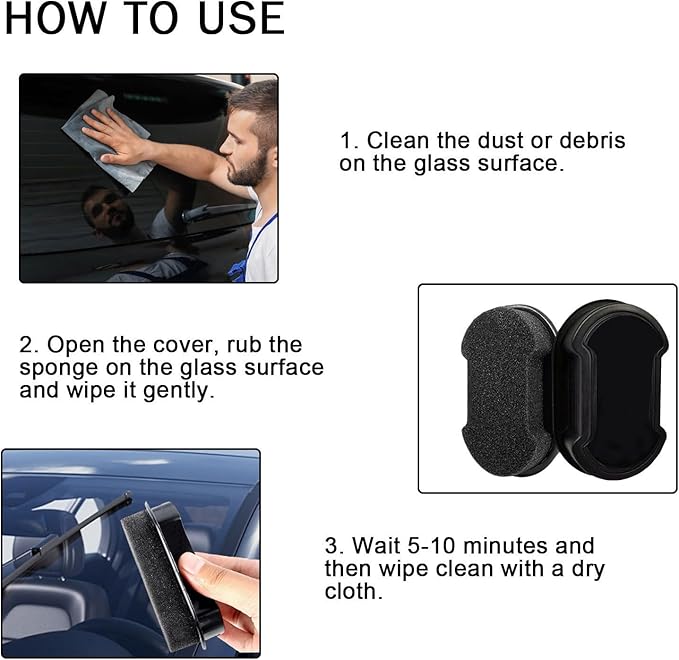 HOW TO USE

1. Clean the dust or debris on the glass surface.

2. Open the cover, rub the sponge on the glass surface and wipe it gently.

3. Wait 5-10 minutes and then wipe clean with a dry cloth.