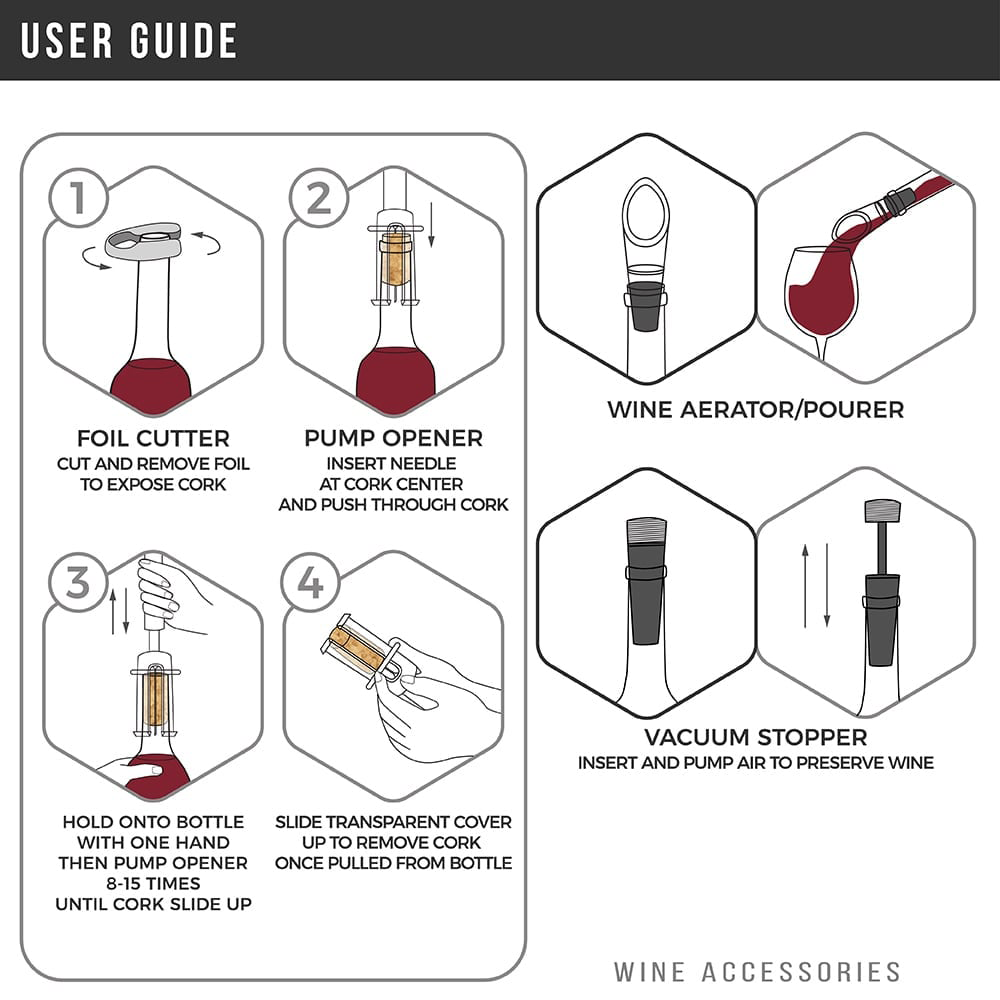 USER GUIDE

1

FOIL CUTTER
CUT AND REMOVE FOIL TO EXPOSE CORK

2

PUMP OPENER
INSERT NEEDLE AT CORK CENTER AND PUSH THROUGH CORK

3

HOLD ONTO BOTTLE WITH ONE HAND THEN PUMP OPENER 8-15 TIMES UNTIL CORK SLIDE UP

4

SLIDE TRANSPARENT COVER UP TO REMOVE CORK ONCE PULLED FROM BOTTLE

WINE AERATOR/POURER

VACUUM STOPPER
INSERT AND PUMP AIR TO PRESERVE WINE

WINE ACCESSORIES